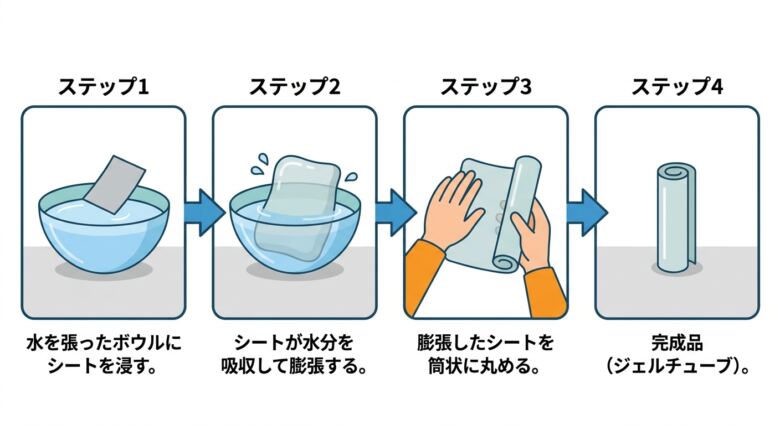 ステップ1

水を張ったボウルにシートを浸す。

ステップ2

シートが水分を吸収して膨張する。

ステップ3

膨張したシートを筒状に丸める。

ステップ4

完成品（ジェルチューブ）。